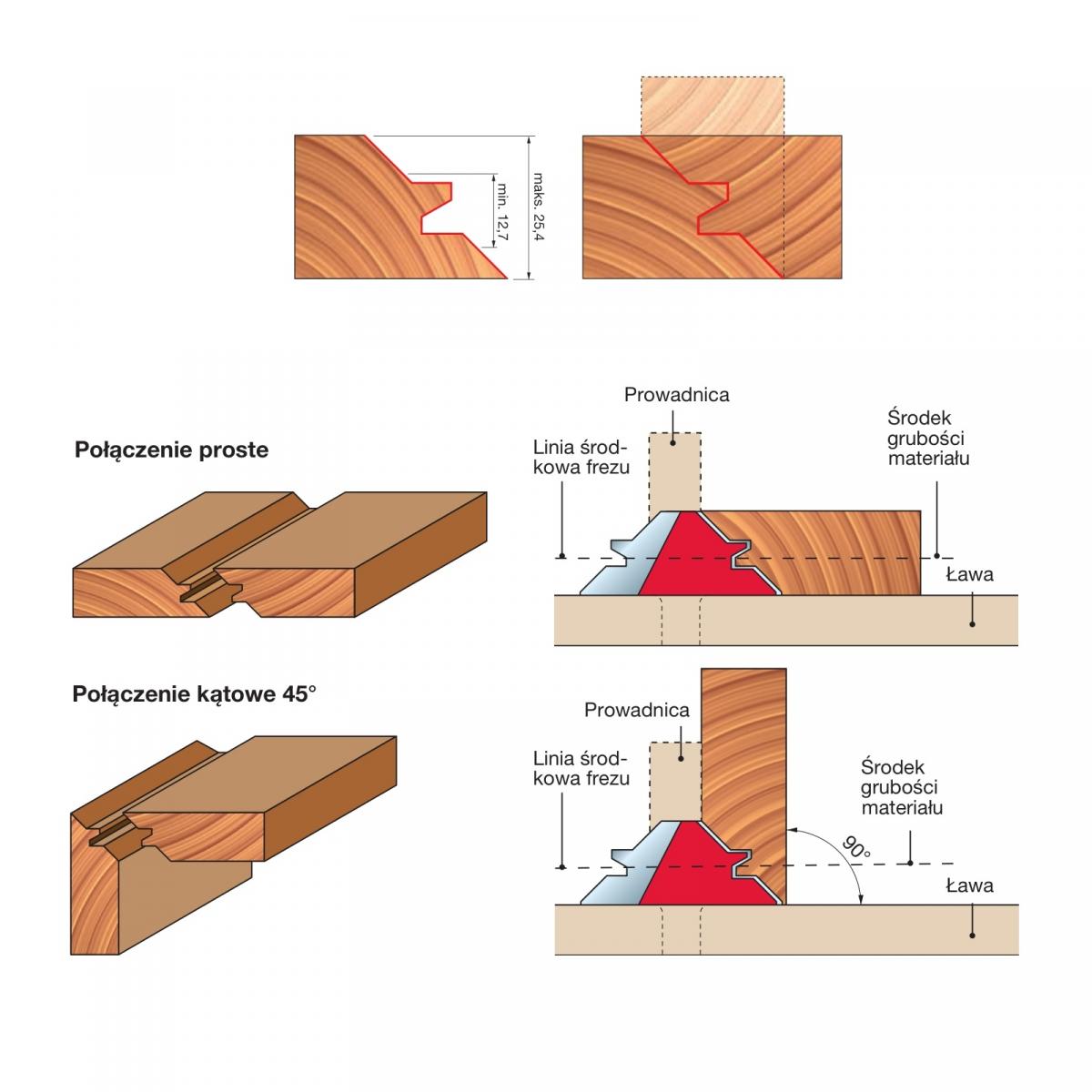 min. 12,7
maks. 25,4

Połączenie proste

Prowadnica

Linia środkowa frezu

Środek grubości materiału

Ława

Połączenie kątowe 45°

Prowadnica

Linia środkowa frezu

Środek grubości materiału

90°

Ława