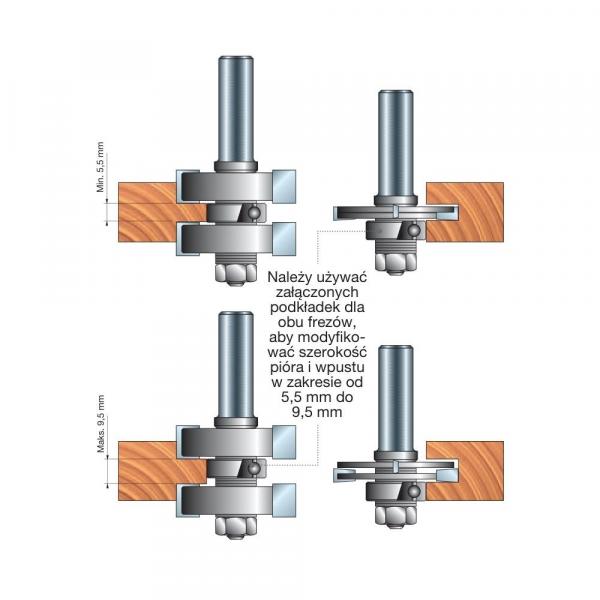 Min. 5,5 mm

Należy używać załączonych podkładek dla obu frezów, aby modyfikować szerokość pióra i wpustu w zakresie od 5,5 mm do 9,5 mm

Maks. 9,5 mm